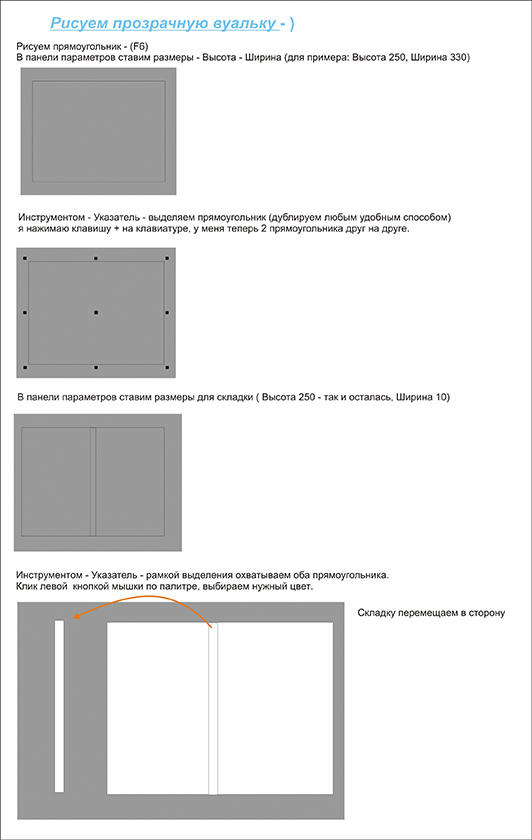 Рисуем прозрачную вуальку - )

Рисуем прямоугольник - (F6)
В панели параметров ставим размеры - Высота - Ширина (для примера: Высота 250, Ширина 330)

Инструментом - Указатель - выделяем прямоугольник (дублируем любым удобным способом)
я нажимаю клавишу + на клавиатуре, у меня теперь 2 прямоугольника друг на друге.

В панели параметров ставим размеры для складки ( Высота 250 - так и осталась, Ширина 10)

Инструментом - Указатель - рамкой выделения охватываем оба прямоугольника.
Клик левой кнопкой мышки по палитре, выбираем нужный цвет.

Складку перемещаем в сторону