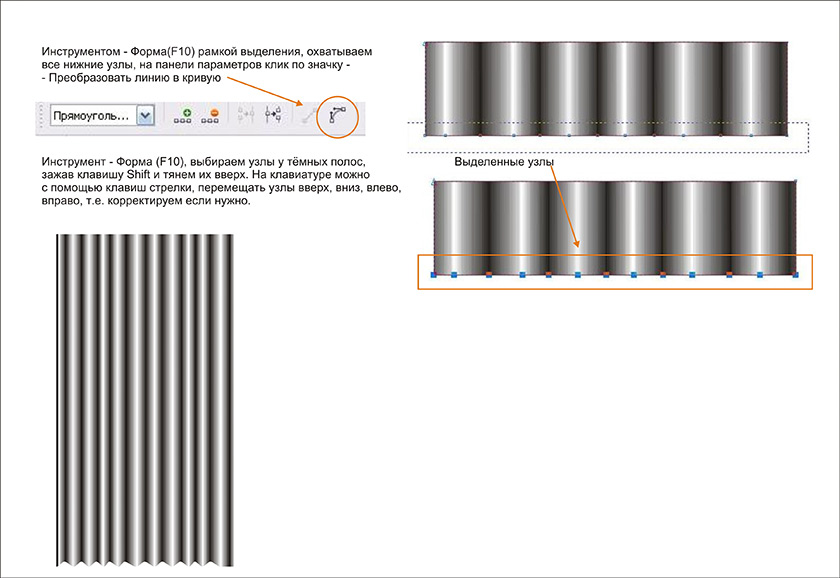 Инструментом - Форма(F10) рамкой выделения, охватываем все нижние узлы, на панели параметров клик по значку -
- Преобразовать линию в кривую

Прямоуголь...

Инструмент - Форма (F10), выбираем узлы у тёмных полос, зажав клавишу Shift и тянем их вверх. На клавиатуре можно с помощью клавиш стрелки, перемещать узлы вверх, вниз, влево, вправо, т.е. корректируем если нужно.

Выделенные узлы