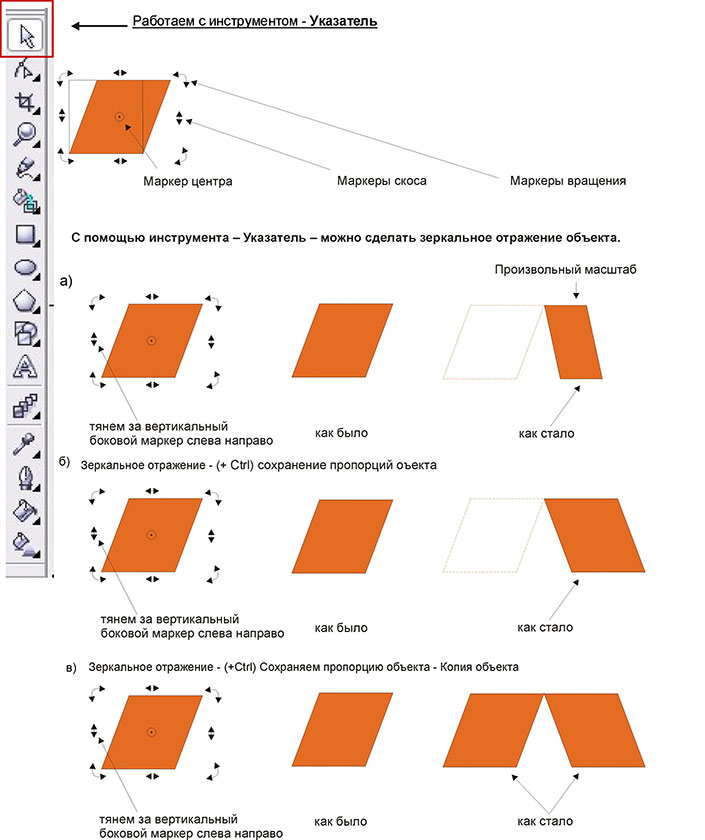 Работаем с инструментом - Указатель

Маркер центра

Маркеры скоса

Маркеры вращения

С помощью инструмента – Указатель – можно сделать зеркальное отражение объекта.

а)

Произвольный масштаб

тянем за вертикальный боковой маркер слева направо

как было

как стало

б) Зеркальное отражение - (+ Ctrl) сохранение пропорций оъекта

тянем за вертикальный боковой маркер слева направо

как было

как стало

в) Зеркальное отражение - (+Ctrl) Сохраняем пропорцию объекта - Копия объекта

тянем за вертикальный боковой маркер слева направо

как было

как стало