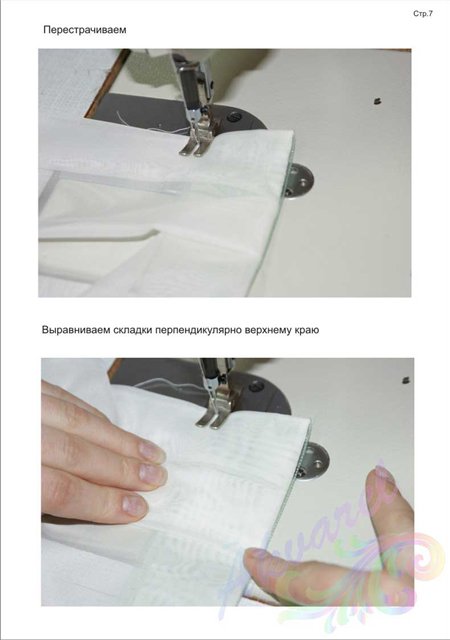 Стр.7

Перестрачиваем

Выравниваем складки перпендикулярно верхнему краю

Akvarel