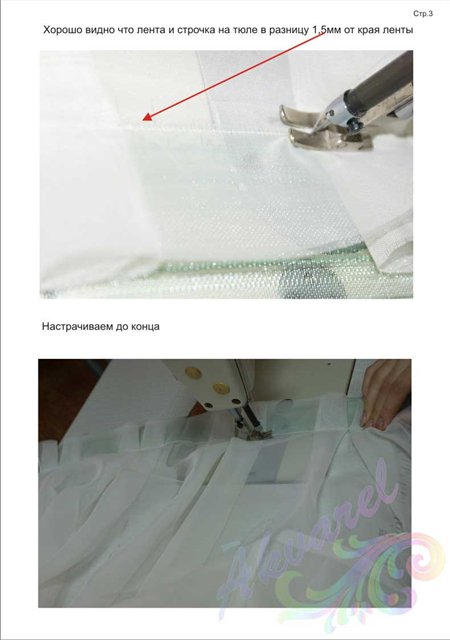 Стр.3

Хорошо видно что лента и строчка на тюле в разницу 1,5мм от края ленты

Настрачиваем до конца

Akvarel