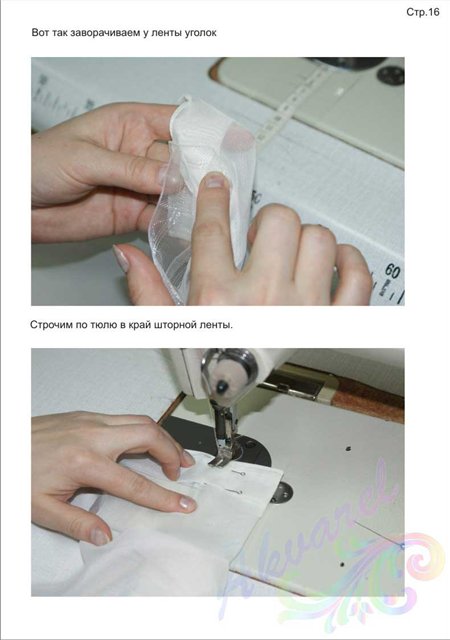 Стр.16

Вот так заворачиваем у ленты уголок

60

Строчим по тюлю в край шторной ленты.

Akvarel