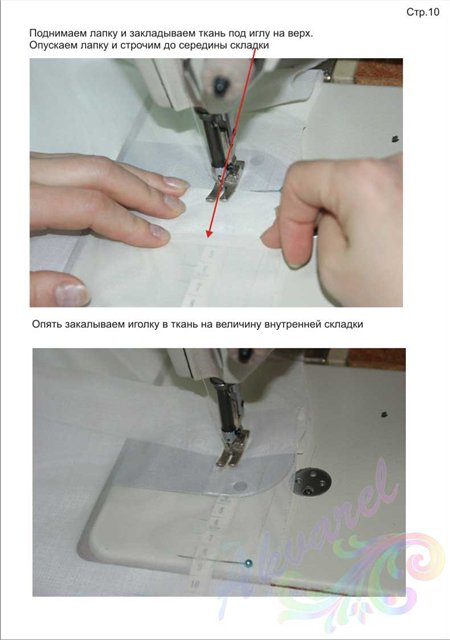 Стр.10

Поднимаем лапку и закладываем ткань под иглу на верх. Опускаем лапку и строчим до середины складки

Опять закалываем иголку в ткань на величину внутренней складки

Akvarel