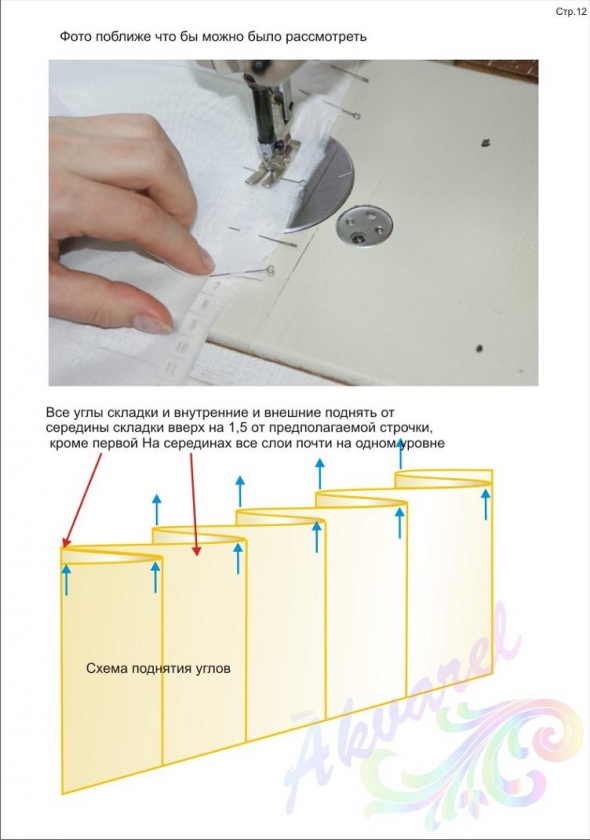 Стр.12

Фото поближе что бы можно было рассмотреть

Все углы складки и внутренние и внешние поднять от середины складки вверх на 1,5 от предполагаемой строчки, кроме первой На серединах все слои почти на одном уровне

Схема поднятия углов

Akvarel